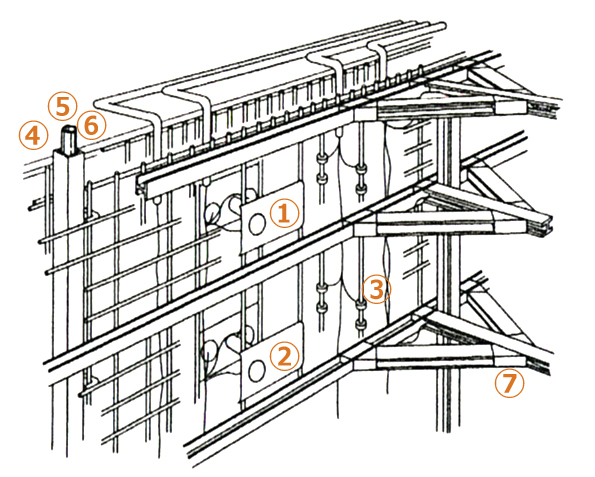 ⑤
④ ⑥
①
③
②
⑦